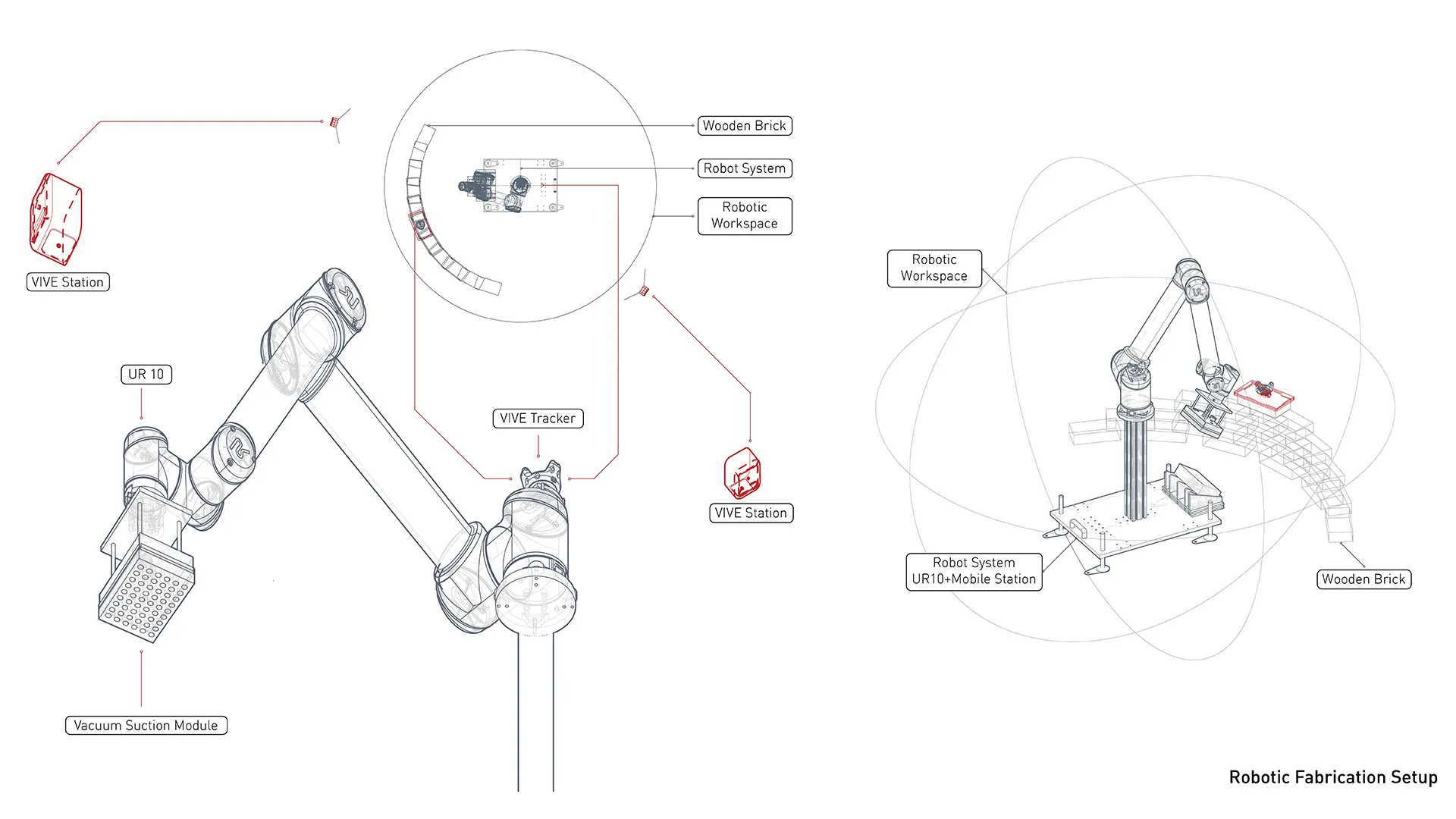 Wooden Brick

Robot System

Robotic Workspace

VIVE Station

UR 10

VIVE Tracker

VIVE Station

Vacuum Suction Module

Robotic Workspace

Robot System UR10+Mobile Station

Wooden Brick

Robotic Fabrication Setup